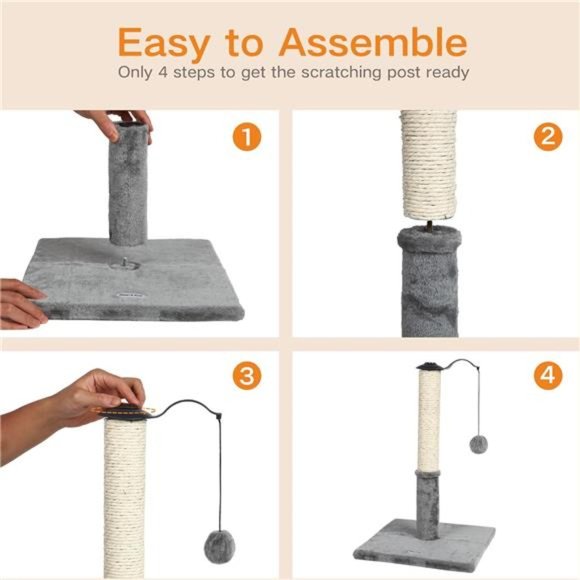 Easy to Assemble
Only 4 steps to get the scratching post ready

1

2

3

4